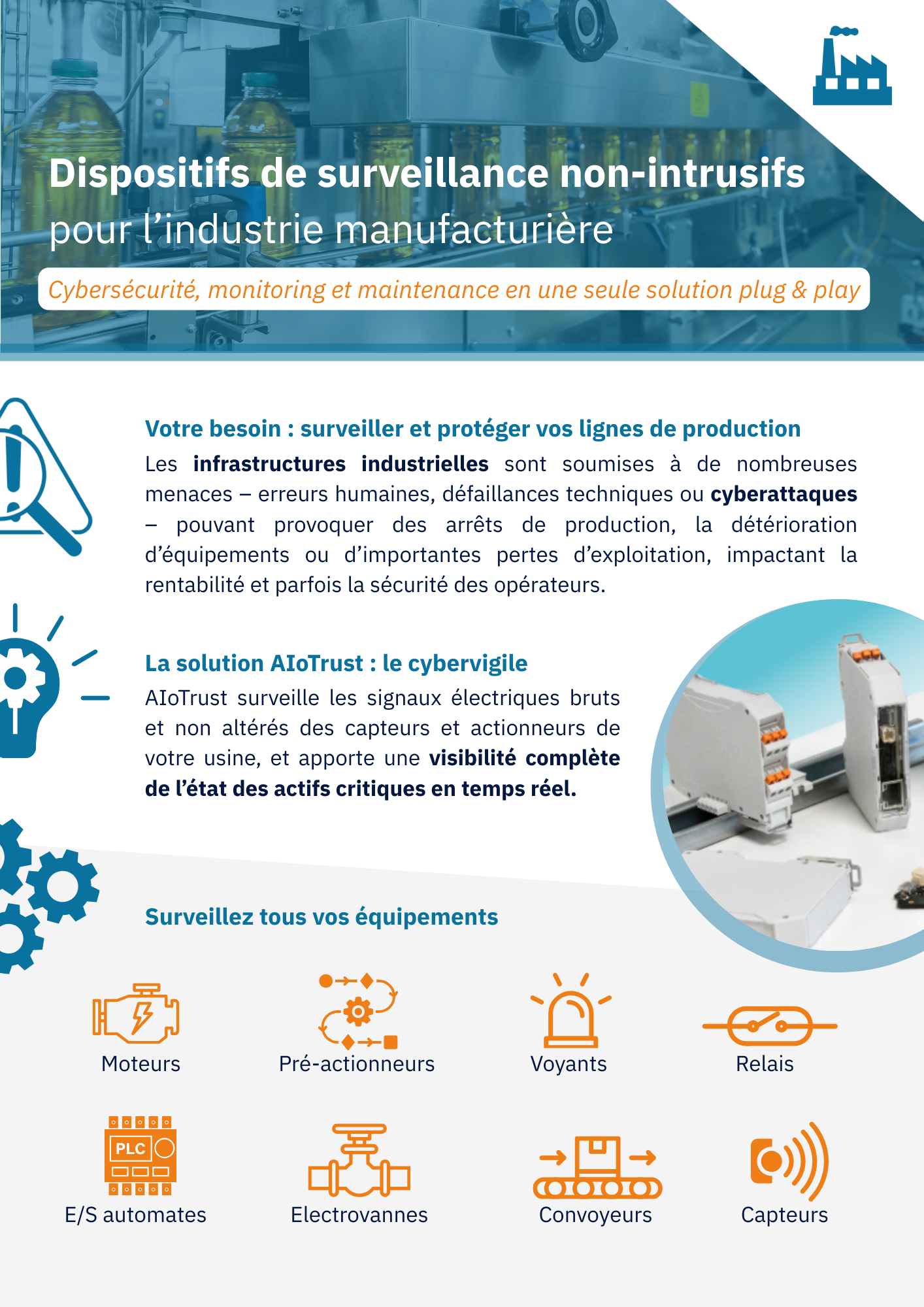 Dispositifs de surveillance non-intrusifs
pour l'industrie manufacturière

Cybersécurité, monitoring et maintenance en une seule solution plug & play

Votre besoin : surveiller et protéger vos lignes de production
Les infrastructures industrielles sont soumises à de nombreuses menaces – erreurs humaines, défaillances techniques ou cyberattaques – pouvant provoquer des arrêts de production, la détérioration d'équipements ou d'importantes pertes d'exploitation, impactant la rentabilité et parfois la sécurité des opérateurs.

La solution AIoTrust : le cybervigile
AIoTrust surveille les signaux électriques bruts et non altérés des capteurs et actionneurs de votre usine, et apporte une visibilité complète de l'état des actifs critiques en temps réel.

Surveillez tous vos équipements

Moteurs
Pré-actionneurs
Voyants
Relais
PLC
E/S automates
Electrovannes
Convoyeurs
Capteurs